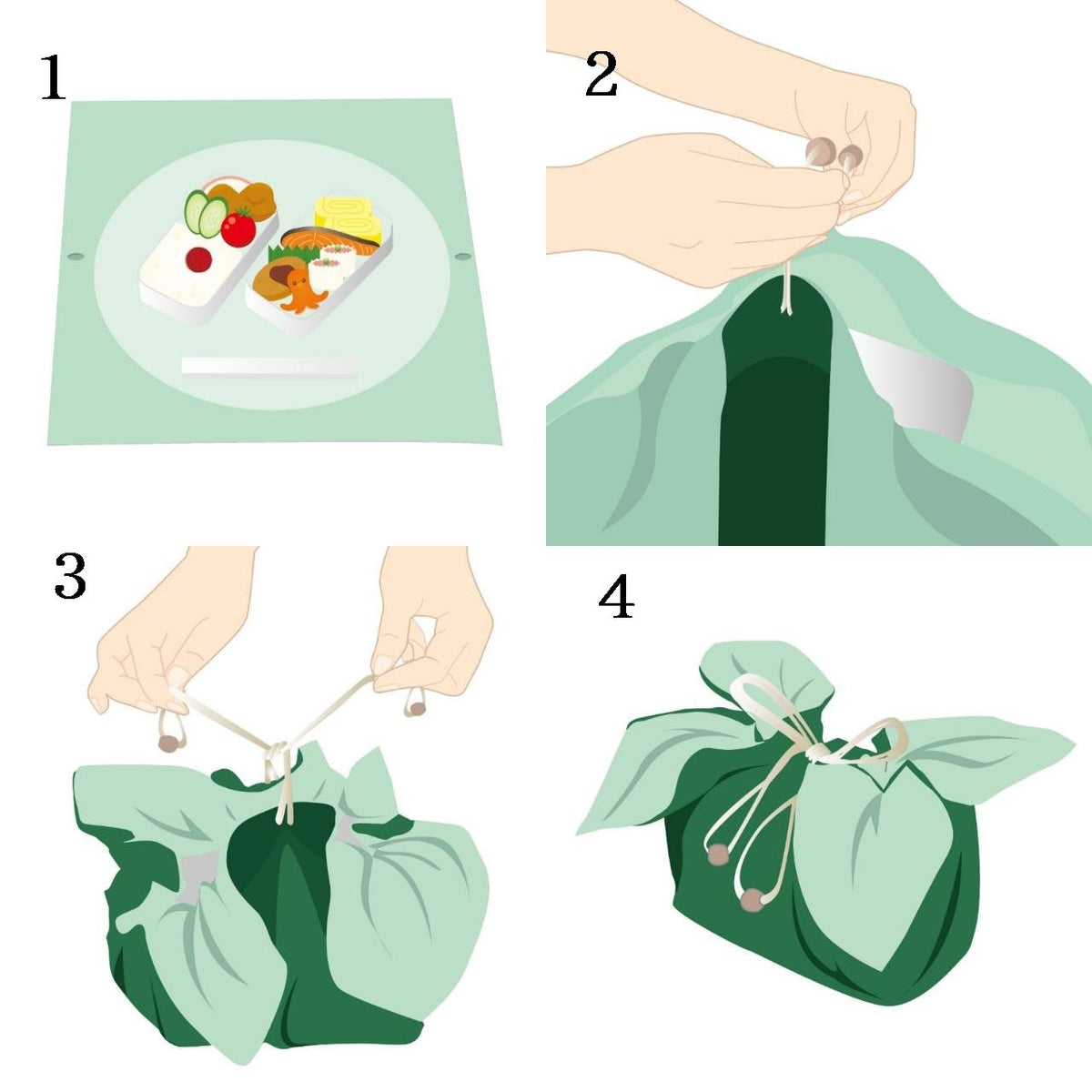 1

2

3

4