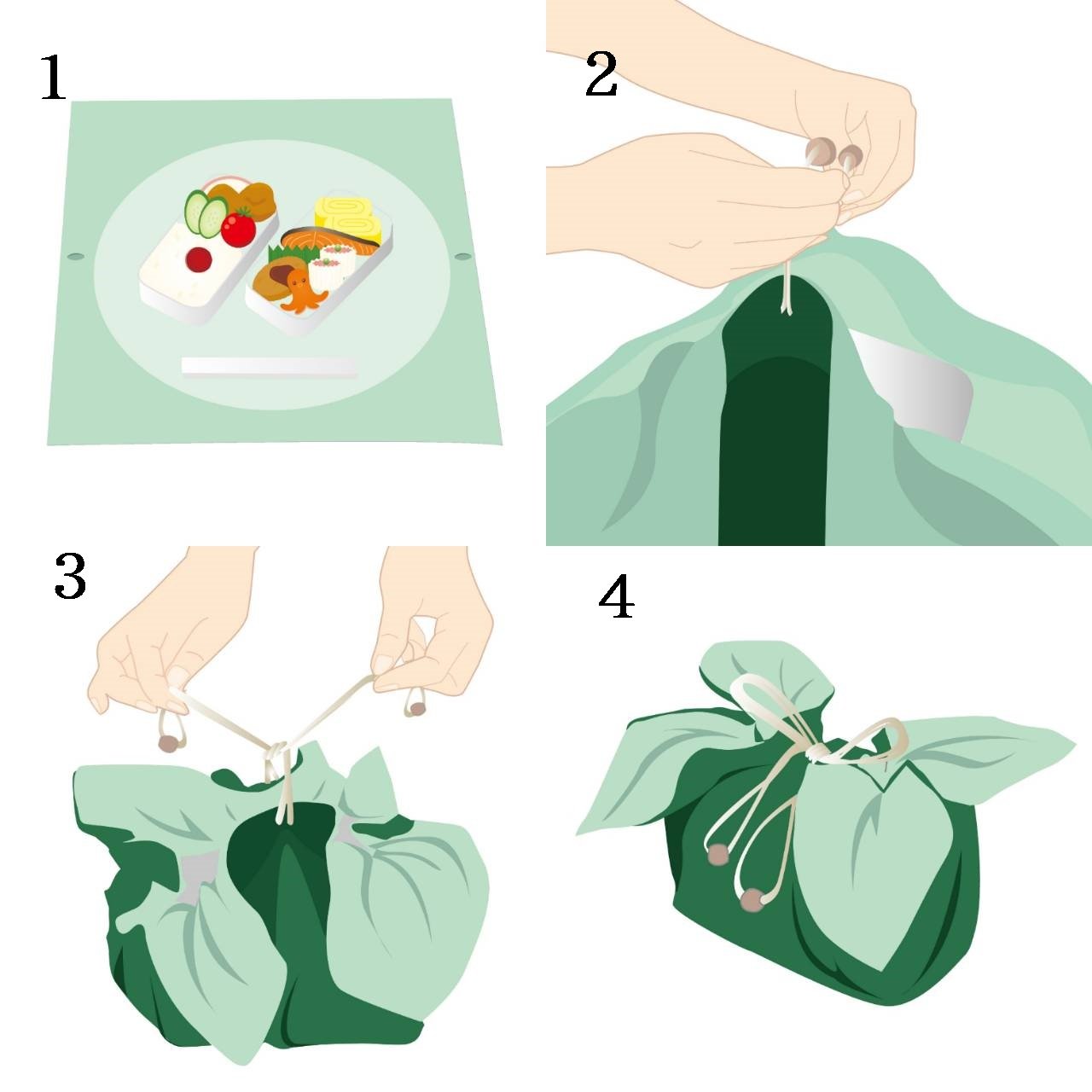 1

2

3

4